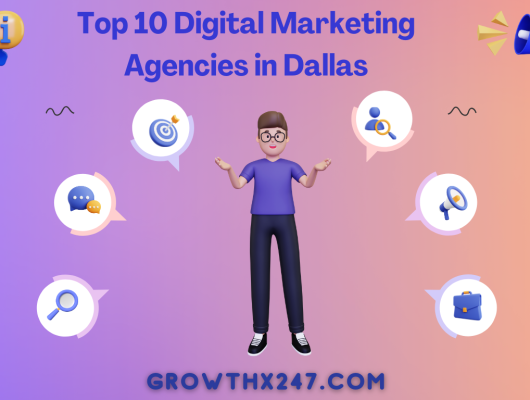 Top 10 Digital Marketing Agencies in Dallas

GROWTHX247.COM